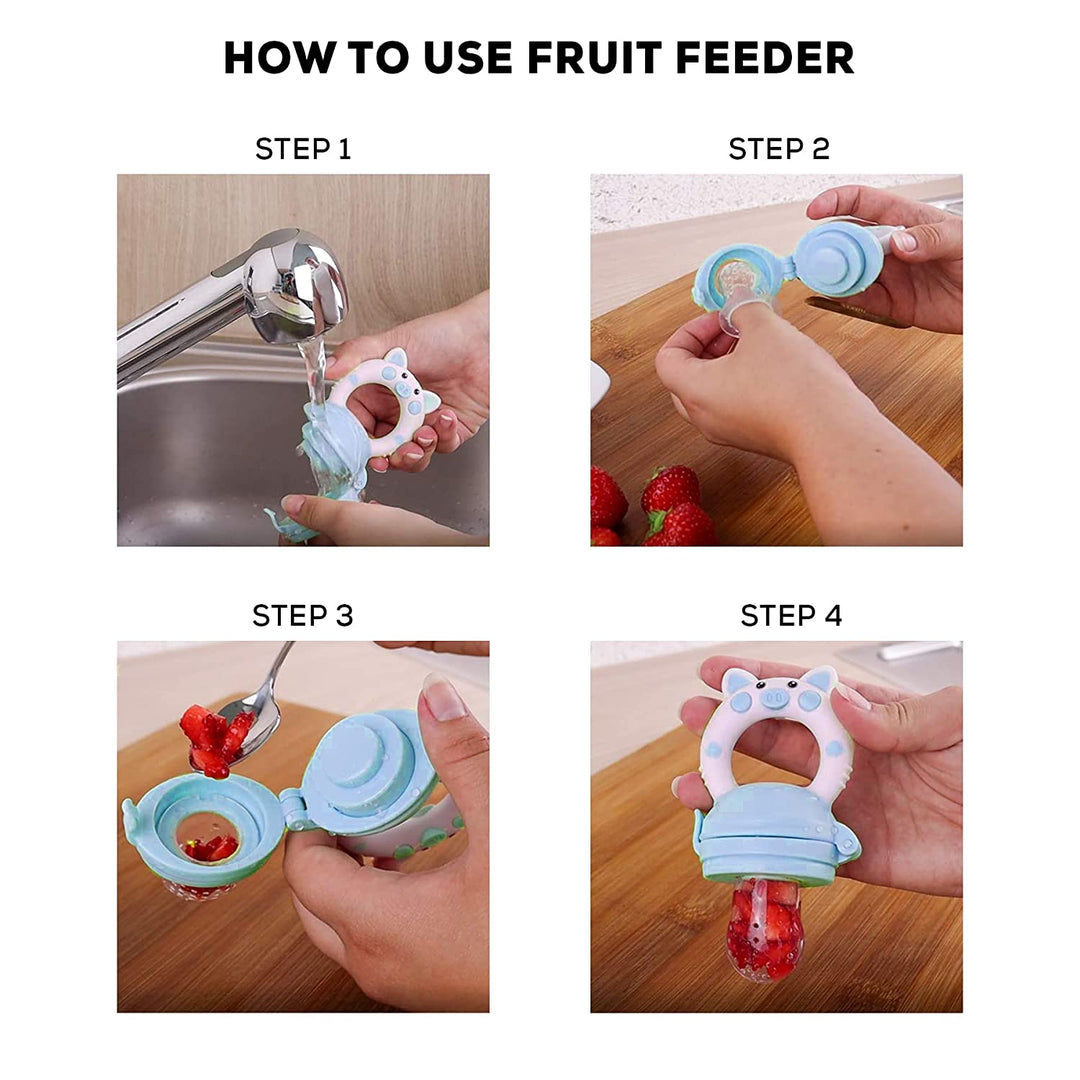 HOW TO USE FRUIT FEEDER

STEP 1

STEP 2

STEP 3

STEP 4